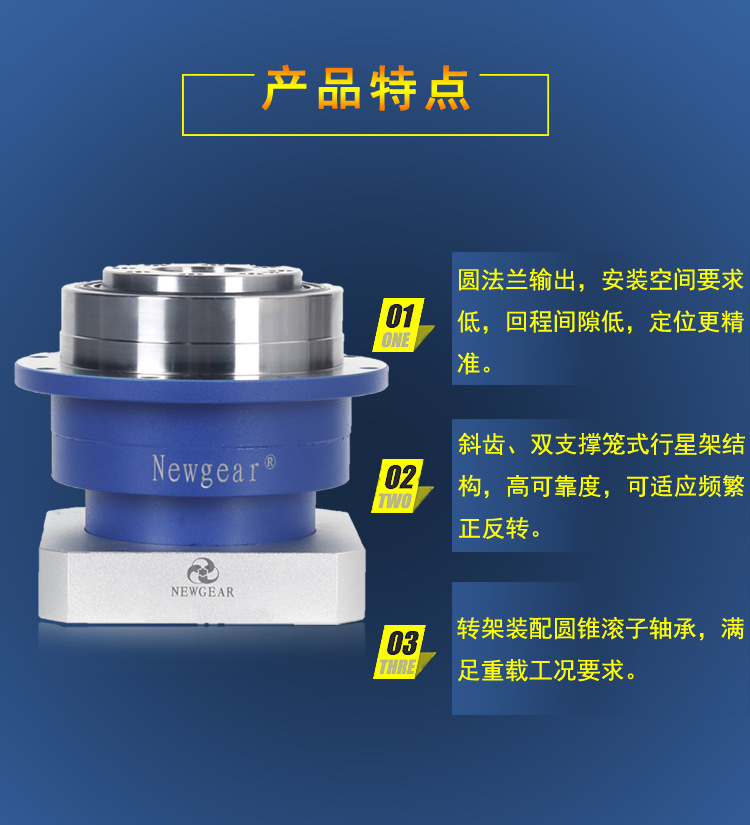 产品特点

Newgear®

NEWGEAR

01
ONE

圆法兰输出，安装空间要求低，回程间隙低，定位更精准。

02
TWO

斜齿、双支撑笼式行星架结构，高可靠度，可适应频繁正反转。

03
THRE

转架装配圆锥滚子轴承，满足重载工况要求。